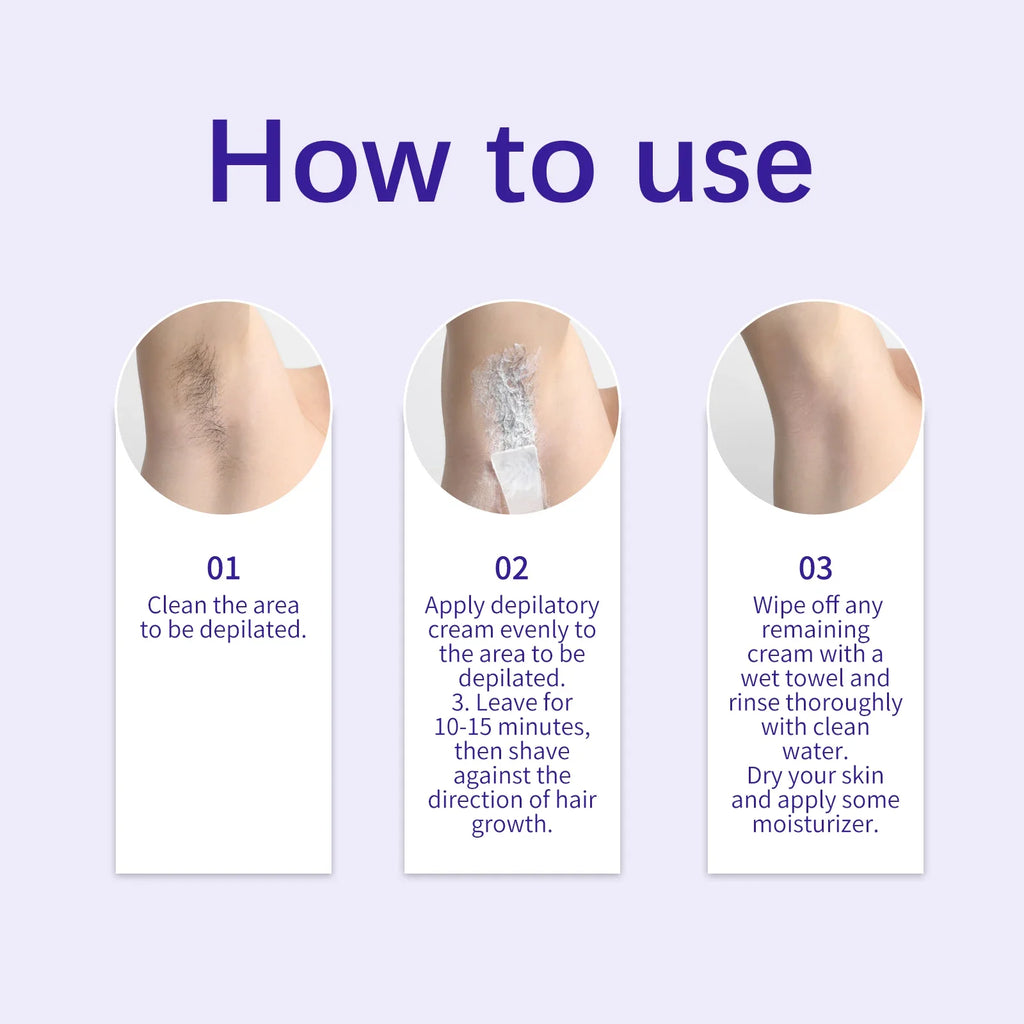 How to use

01
Clean the area to be depilated.

02
Apply depilatory cream evenly to the area to be depilated.
3. Leave for 10-15 minutes, then shave against the direction of hair growth.

03
Wipe off any remaining cream with a wet towel and rinse thoroughly with clean water.
Dry your skin and apply some moisturizer.